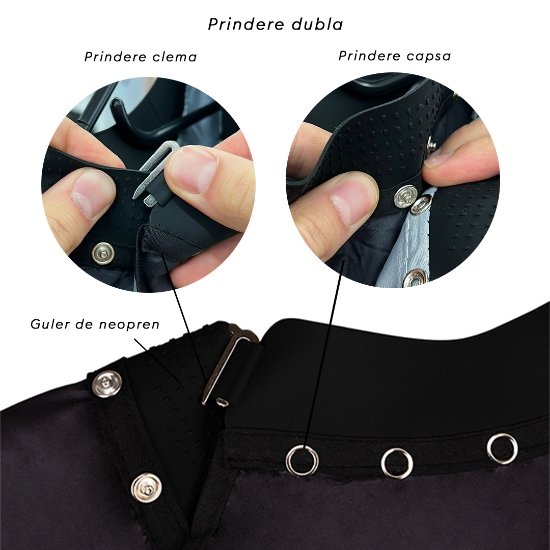 Prindere dubla

Prindere clema

Prindere capsa

Guler de neopren